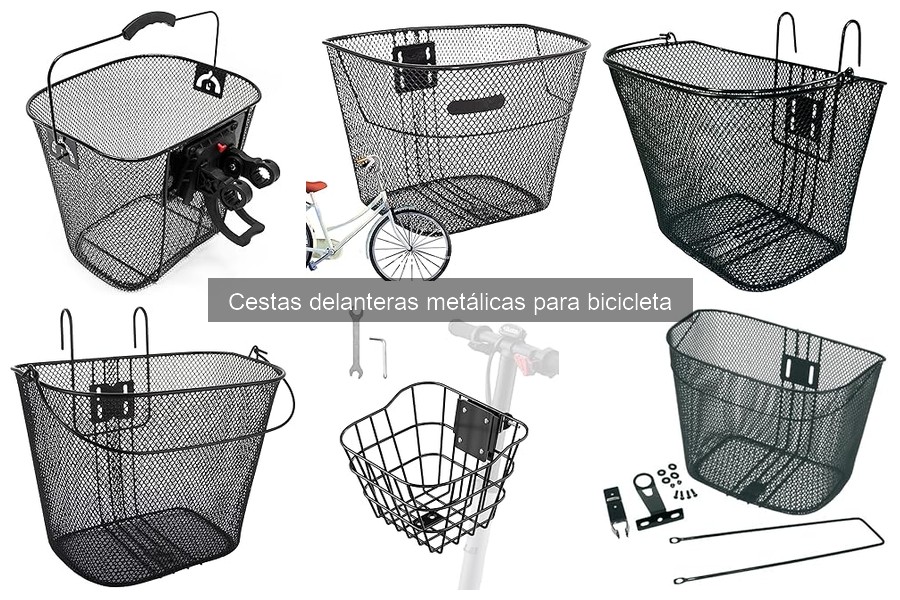 Cestas delanteras metálicas para bicicleta